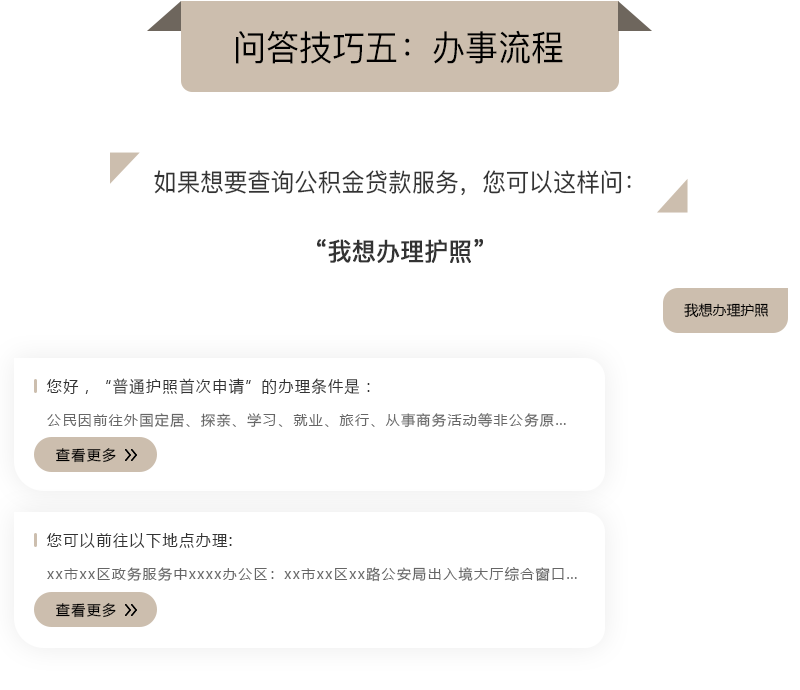 问答技巧五：办事流程

如果想要查询公积金贷款服务，您可以这样问：

“我想办理护照”

我想办理护照

您好，“普通护照首次申请”的办理条件是：

公民因前往外国定居、探亲、学习、就业、旅行、从事商务活动等非公务原...

查看更多 »

您可以前往以下地点办理:

xx市xx区政务服务中xxxx办公区：xx市xx区xx路公安局出入境大厅综合窗口...

查看更多 »